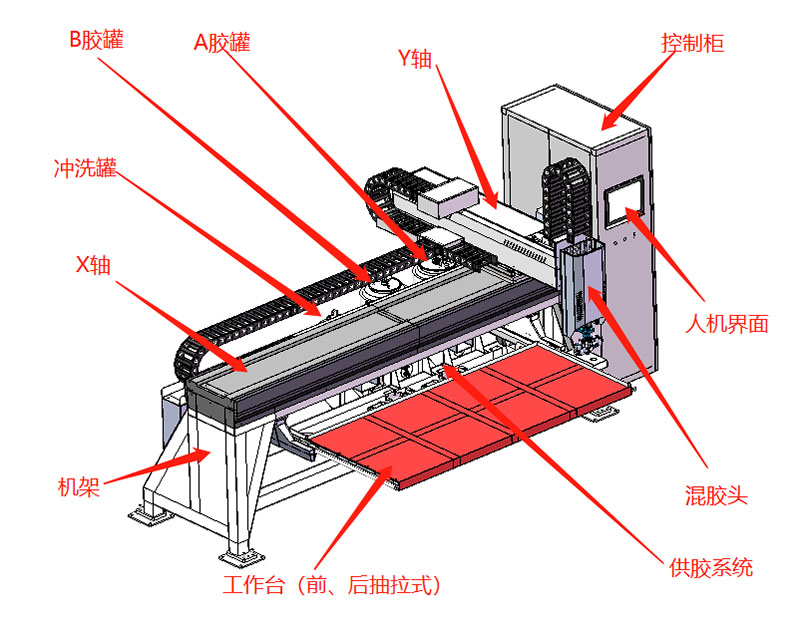 B胶罐
A胶罐
Y轴
控制柜
冲洗罐
X轴
人机界面
机架
混胶头
供胶系统
工作台（前、后抽拉式）